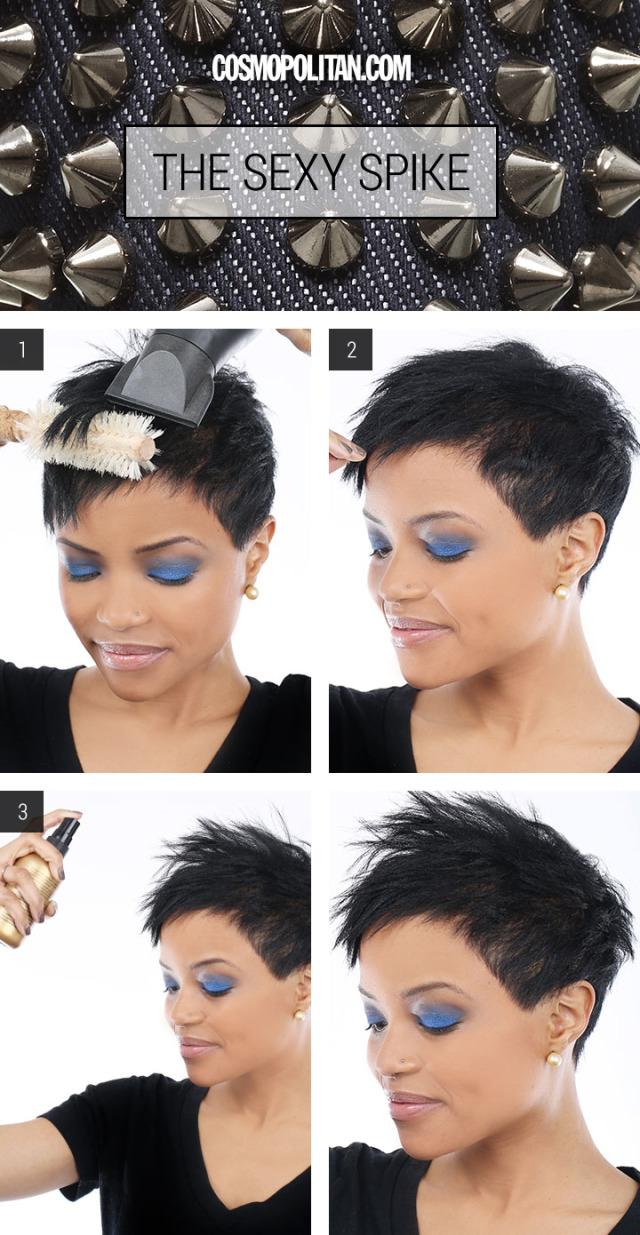 COSMOPOLITAN.COM

THE SEXY SPIKE

1

2

3